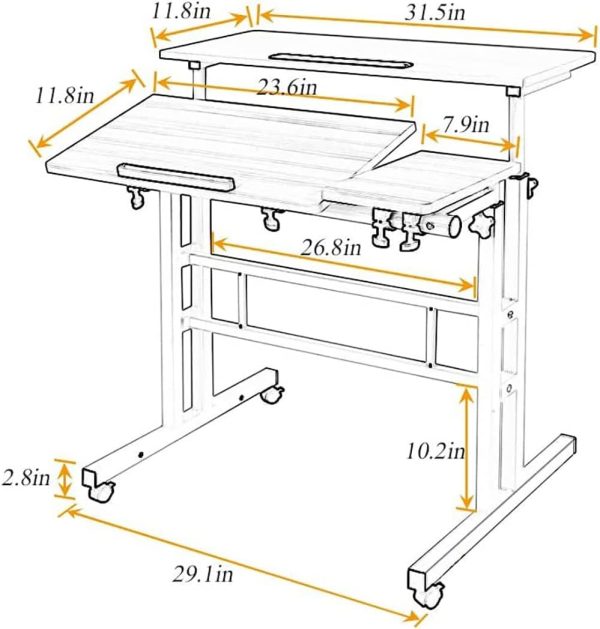 11.8in
31.5in
11.8in
23.6in
7.9in
26.8in
10.2in
2.8in
29.1in