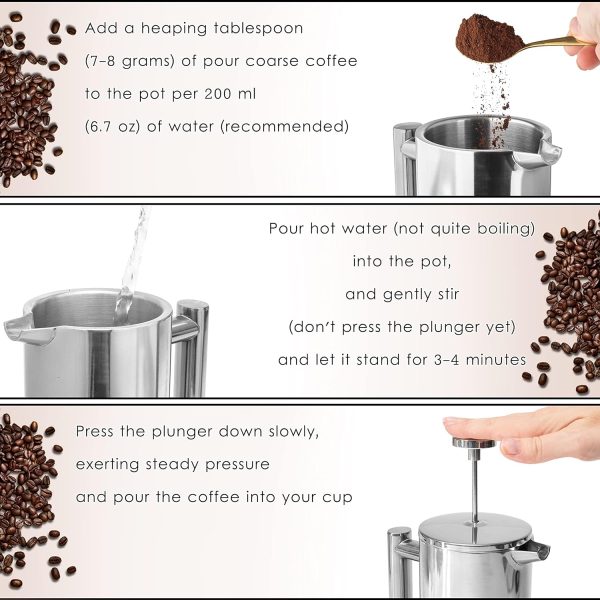 Add a heaping tablespoon (7-8 grams) of pour coarse coffee to the pot per 200 ml (6.7 oz) of water (recommended)

Pour hot water (not quite boiling) into the pot, and gently stir (don't press the plunger yet) and let it stand for 3-4 minutes

Press the plunger down slowly, exerting steady pressure and pour the coffee into your cup